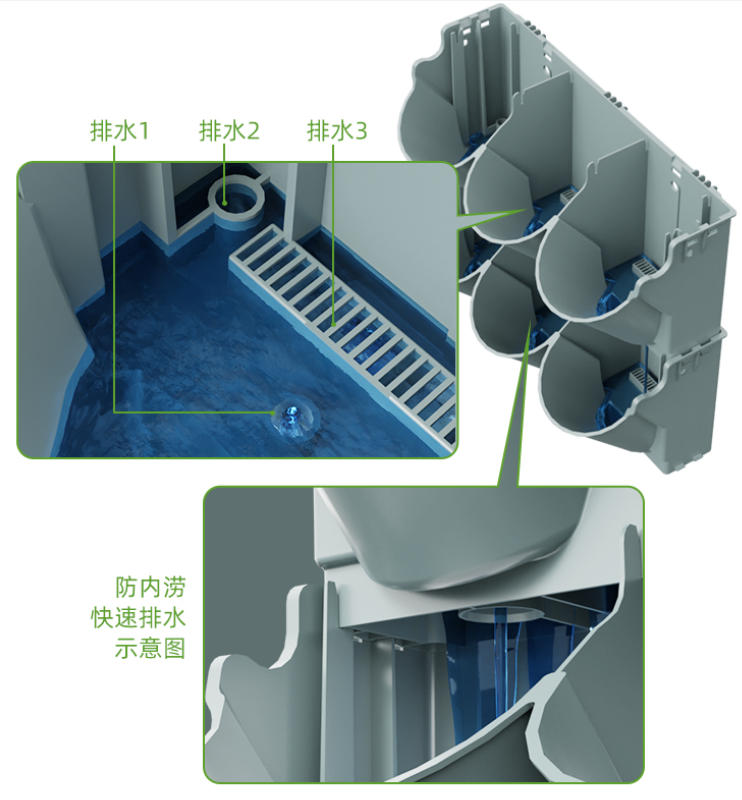 排水1 排水2 排水3

防内涝
快速排水
示意图